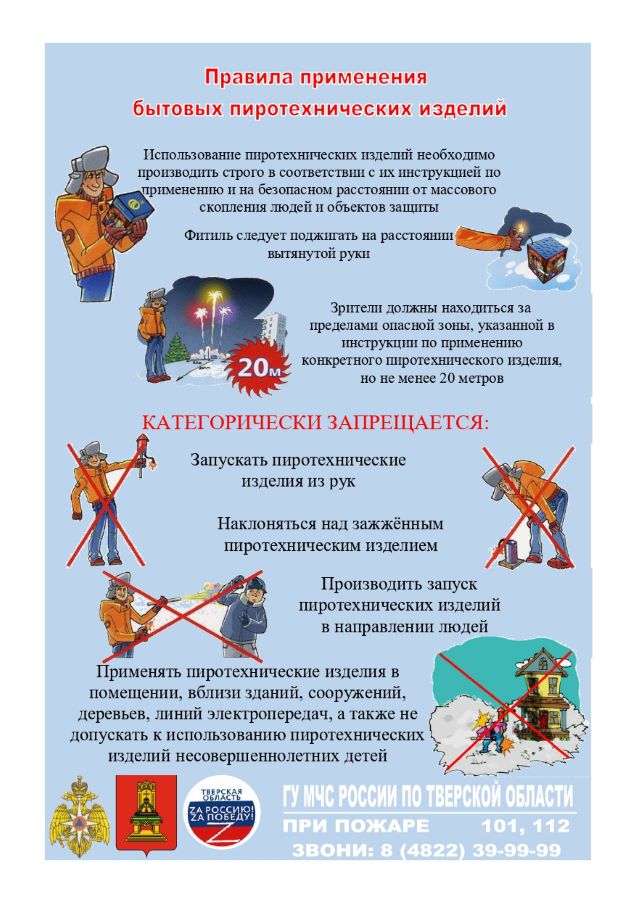 Правила применения бытовых пиротехнических изделий

Использование пиротехнических изделий необходимо производить строго в соответствии с их инструкцией по применению и на безопасном расстоянии от массового скопления людей и объектов защиты

Фитиль следует поджигать на расстоянии вытянутой руки

20м

Зрители должны находиться за пределами опасной зоны, указанной в инструкции по применению конкретного пиротехнического изделия, но не менее 20 метров

КАТЕГОРИЧЕСКИ ЗАПРЕЩАЕТСЯ:

Запускать пиротехнические изделия из рук

Наклоняться над зажжённым пиротехническим изделием

Производить запуск пиротехнических изделий в направлении людей

Применять пиротехнические изделия в помещении, вблизи зданий, сооружений, деревьев, линий электропередач, а также не допускать к использованию пиротехнических изделий несовершеннолетних детей

ТВЕРСКАЯ ОБЛАСТЬ ZA РОССИЮ! ZA ПОБЕДУ!

ГУ МЧС РОССИИ ПО ТВЕРСКОЙ ОБЛАСТИ
ПРИ ПОЖАРЕ 101, 112
ЗВОНИ: 8 (4822) 39-99-99